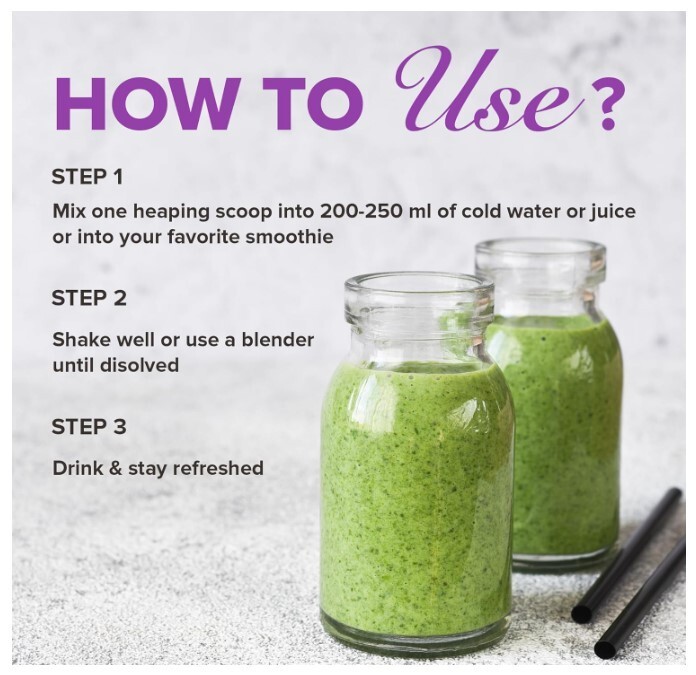 HOW TO Use?

STEP 1

Mix one heaping scoop into 200-250 ml of cold water or juice or into your favorite smoothie

STEP 2

Shake well or use a blender until disolved

STEP 3

Drink & stay refreshed